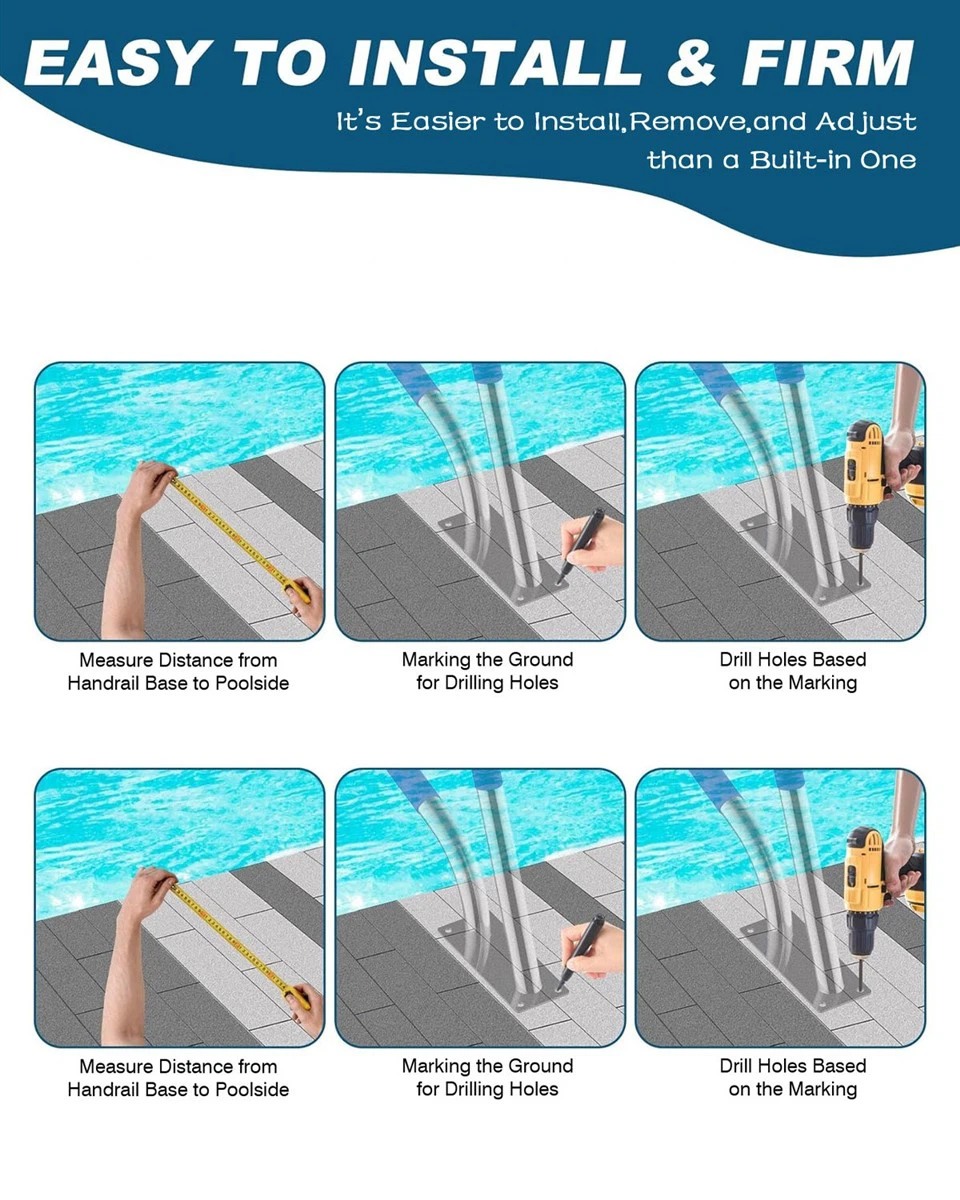 EASY TO INSTALL & FIRM

It's Easier to Install,Remove,and Adjust than a Built-in One

Measure Distance from Handrail Base to Poolside

Marking the Ground for Drilling Holes

Drill Holes Based on the Marking

Measure Distance from Handrail Base to Poolside

Marking the Ground for Drilling Holes

Drill Holes Based on the Marking